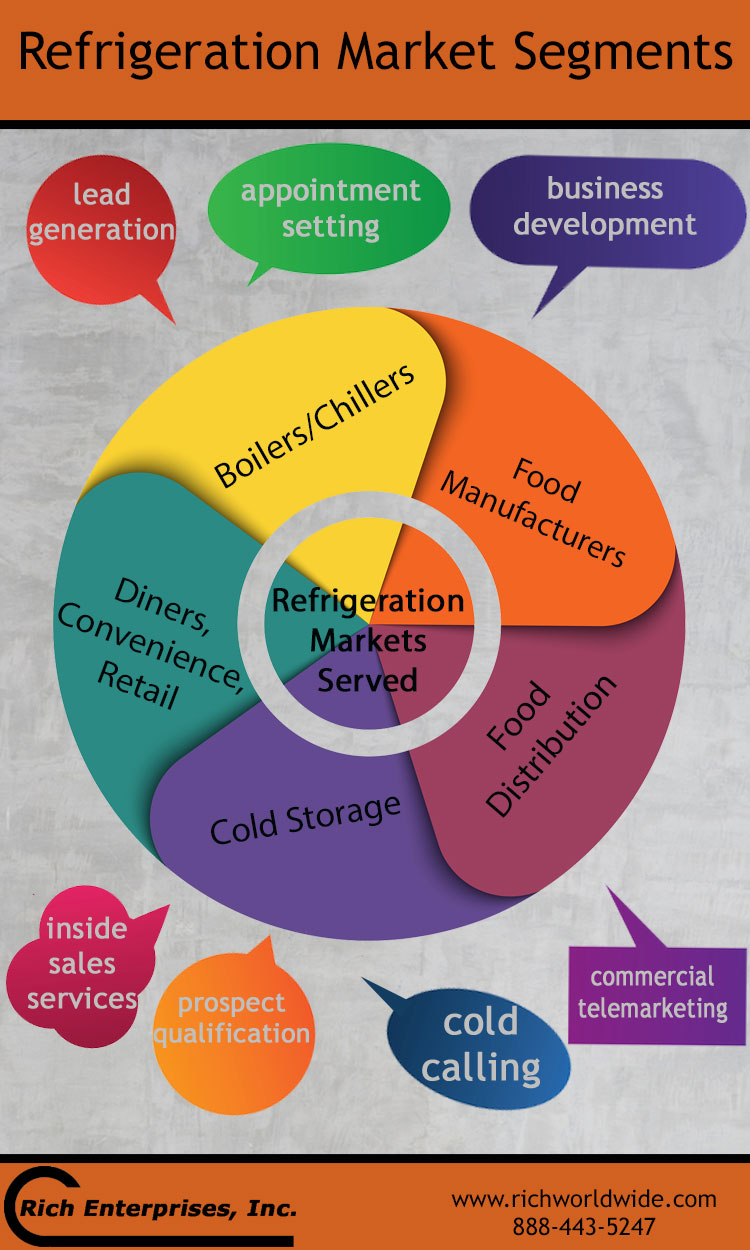 Refrigeration Market Segments

lead generation

appointment setting

business development

Boilers/Chillers

Food Manufacturers

Diners, Convenience, Retail

Refrigeration Markets Served

Food Distribution

Cold Storage

inside sales services

prospect qualification

cold calling

commercial telemarketing

Rich Enterprises, Inc.

www.richworldwide.com
888-443-5247